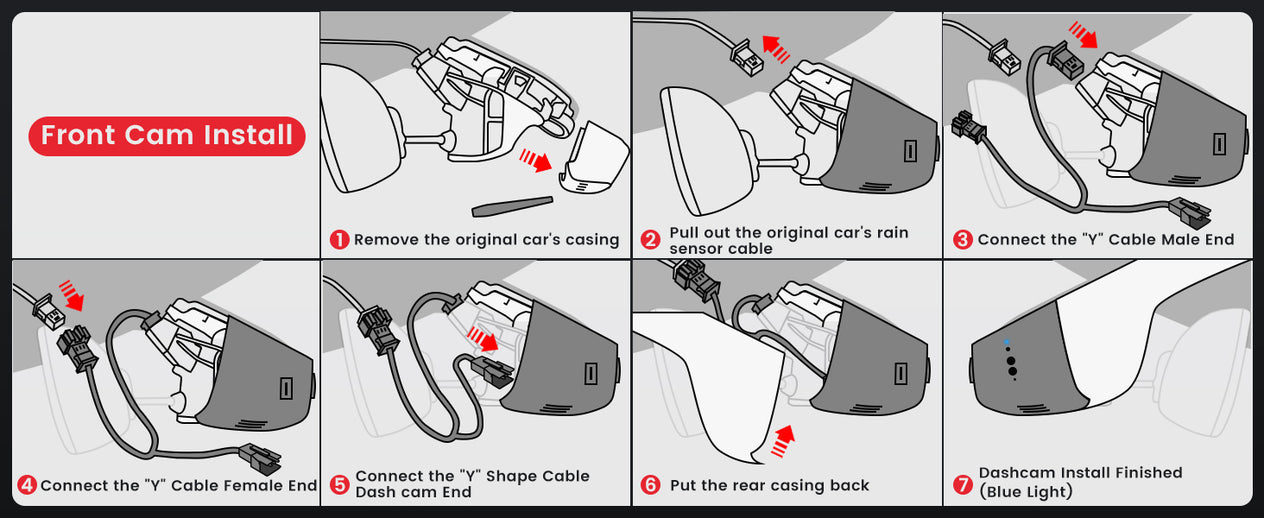 Front Cam Install

1 Remove the original car's casing

2 Pull out the original car's rain sensor cable

3 Connect the "Y" Cable Male End

4 Connect the "Y" Cable Female End

5 Connect the "Y" Shape Cable Dash cam End

6 Put the rear casing back

7 Dashcam Install Finished (Blue Light)